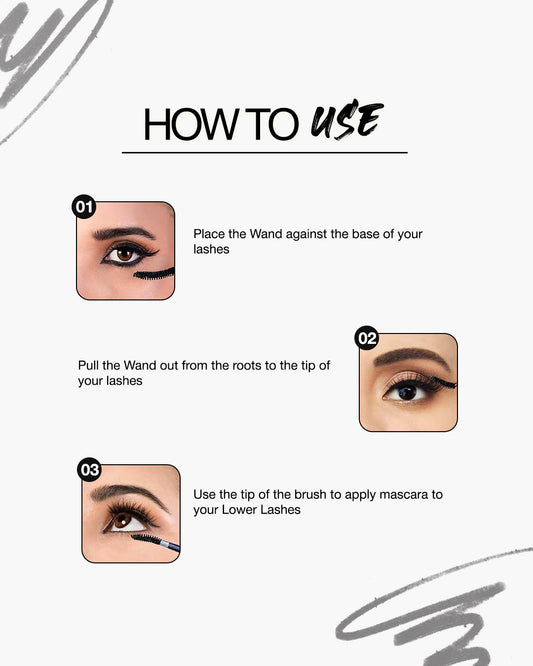 HOW TO USE

01

Place the Wand against the base of your lashes

02

Pull the Wand out from the roots to the tip of your lashes

03

Use the tip of the brush to apply mascara to your Lower Lashes