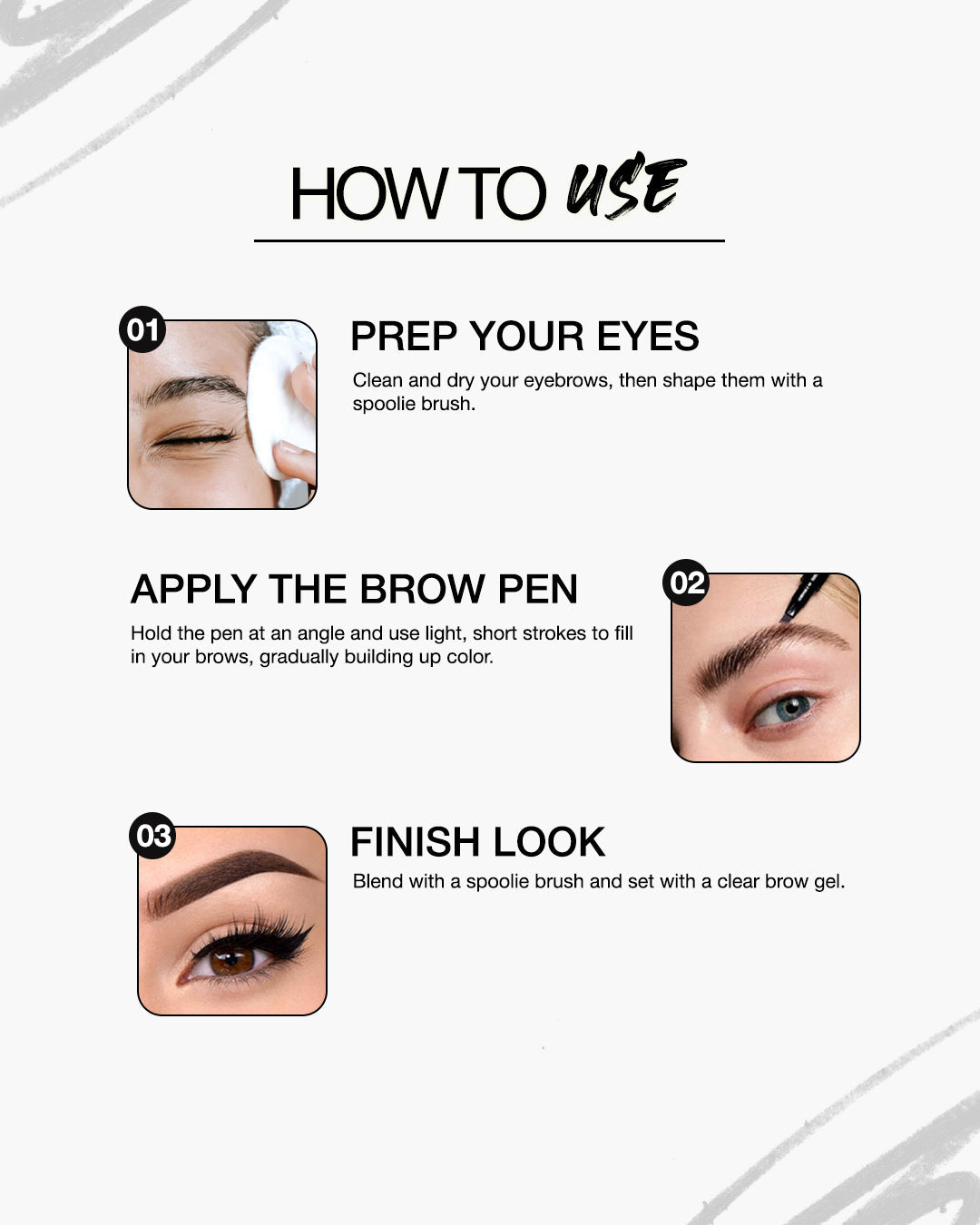 HOW TO USE

01

PREP YOUR EYES

Clean and dry your eyebrows, then shape them with a spoolie brush.

APPLY THE BROW PEN

Hold the pen at an angle and use light, short strokes to fill in your brows, gradually building up color.

02

03

FINISH LOOK

Blend with a spoolie brush and set with a clear brow gel.