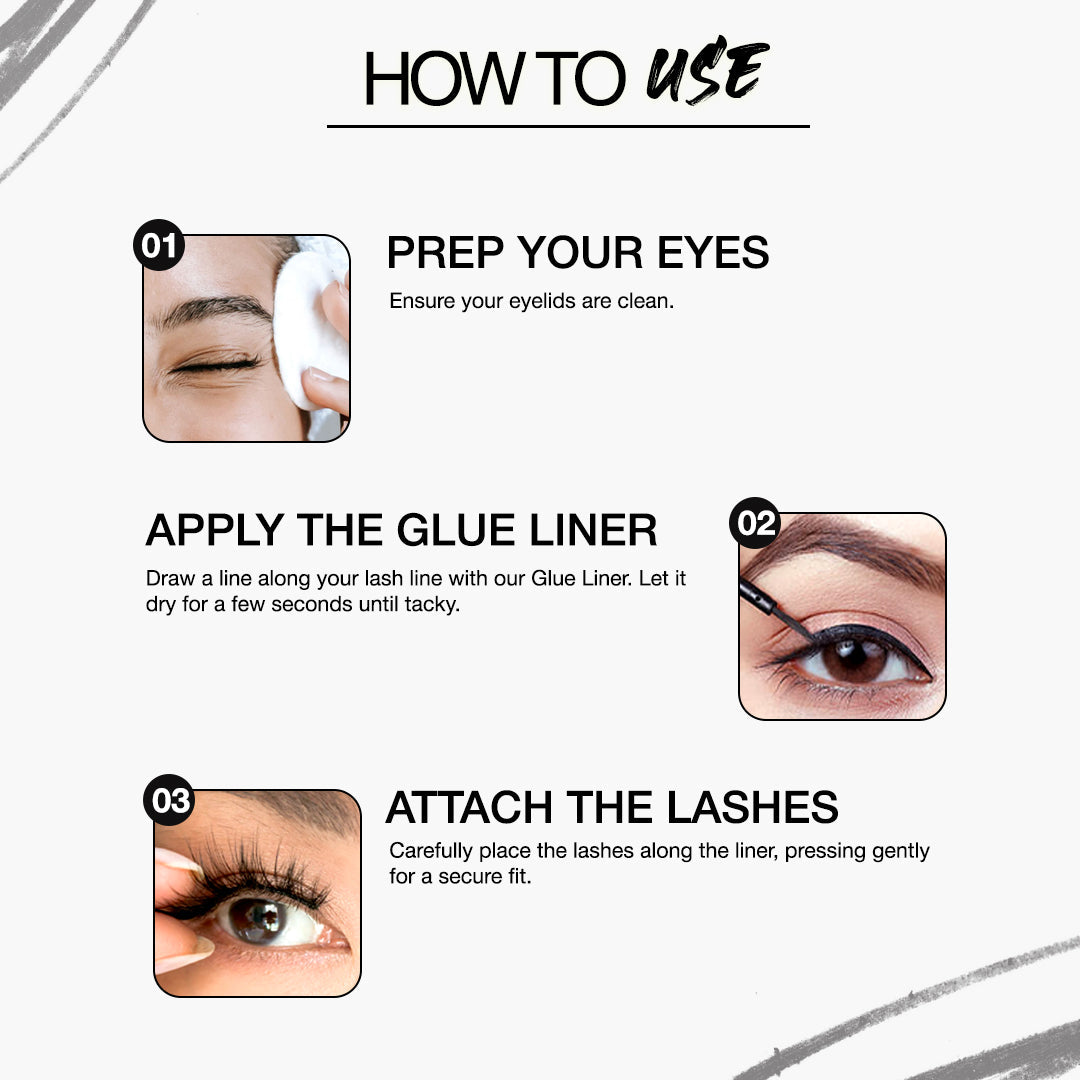 HOW TO USE

01

PREP YOUR EYES

Ensure your eyelids are clean.

APPLY THE GLUE LINER

Draw a line along your lash line with our Glue Liner. Let it dry for a few seconds until tacky.

02

03

ATTACH THE LASHES

Carefully place the lashes along the liner, pressing gently for a secure fit.